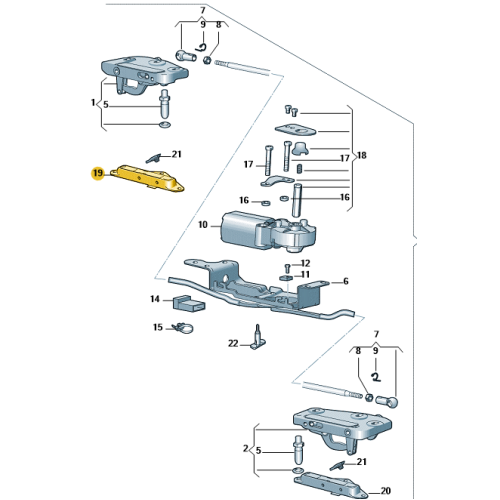 7
9
8
1
5
21
19
17
17
18
16
16
10
12
11
6
14
15
22
7
8
9
2
5
21
20